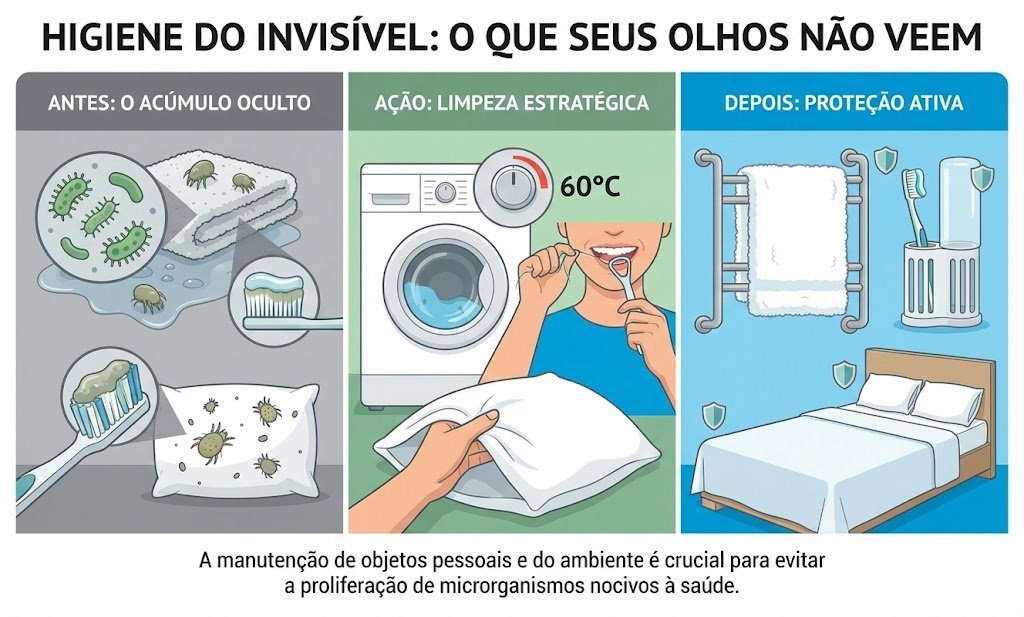 HIGIENE DO INVISÍVEL: O QUE SEUS OLHOS NÃO VEEM

ANTES: O ACÚMULO OCULTO

AÇÃO: LIMPEZA ESTRATÉGICA

60°C

DEPOIS: PROTEÇÃO ATIVA

A manutenção de objetos pessoais e do ambiente é crucial para evitar a proliferação de microrganismos nocivos à saúde.